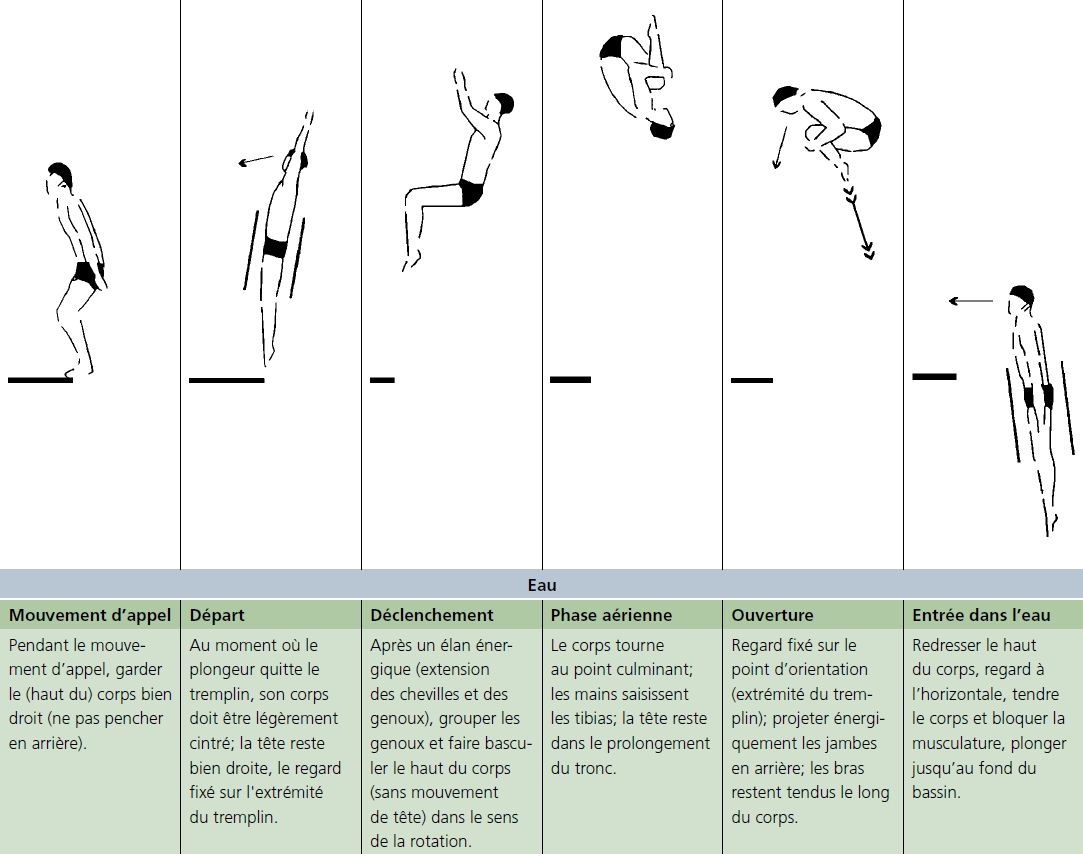 Eau

| Mouvement d'appel | Départ | Déclenchement | Phase aérienne | Ouverture | Entrée dans l'eau |
|---|---|---|---|---|---|
| Pendant le mouvement d'appel, garder le (haut du) corps bien droit (ne pas pencher en arrière). | Au moment où le plongeur quitte le tremplin, son corps doit être légèrement cintré; la tête reste bien droite, le regard fixé sur l'extrémité du tremplin. | Après un élan énergique (extension des chevilles et des genoux), grouper les genoux et faire basculer le haut du corps (sans mouvement de tête) dans le sens de la rotation. | Le corps tourne au point culminant; les mains saisissent les tibias; la tête reste dans le prolongement du tronc. | Regard fixé sur le point d'orientation (extrémité du tremplin); projeter énergiquement les jambes en arrière; les bras restent tendus le long du corps. | Redresser le haut du corps, regard à l'horizontale, tendre le corps et bloquer la musculature, plonger jusqu'au fond du bassin. |