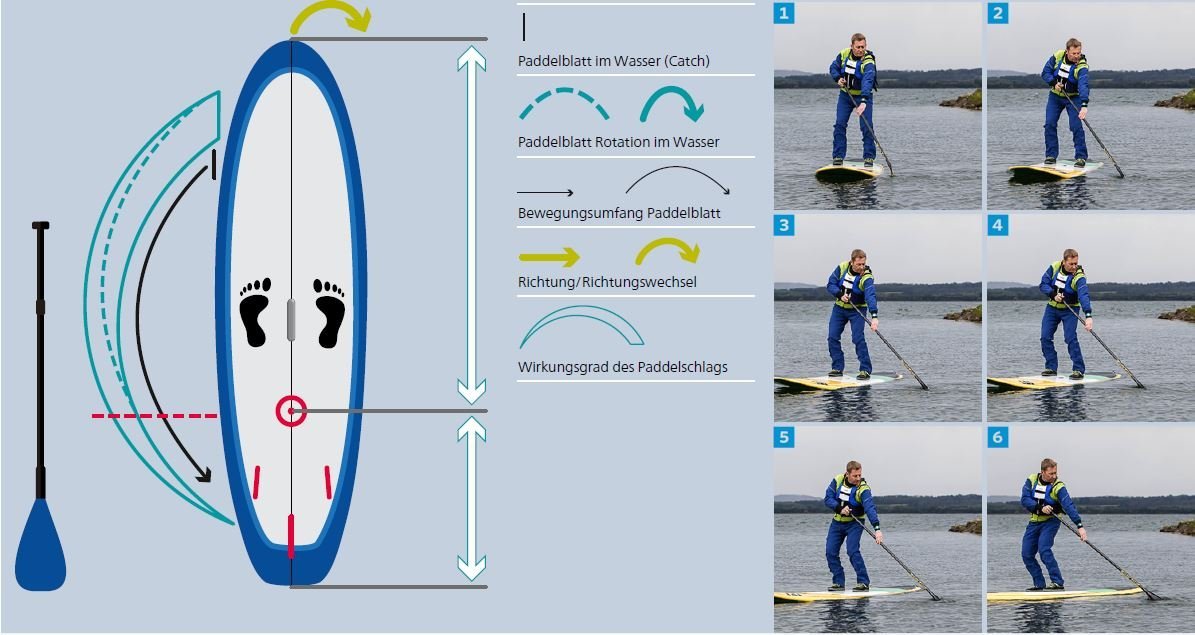 Paddelblatt im Wasser (Catch)

Paddelblatt Rotation im Wasser

Bewegungsumfang Paddelblatt

Richtung/Richtungswechsel

Wirkungsgrad des Paddelschlags

1

2

3

4

5

6