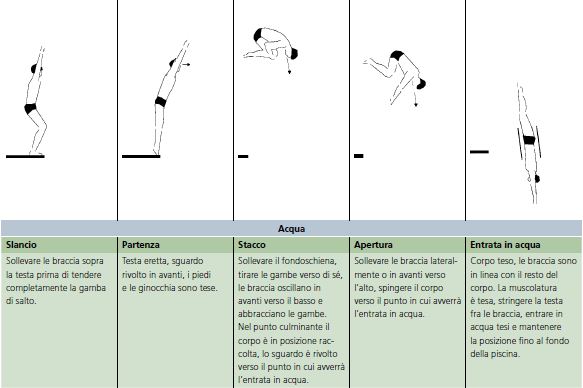 Acqua

| Slancio | Partenza | Stacco | Apertura | Entrata in acqua |
|---|---|---|---|---|
| Sollevare le braccia sopra la testa prima di tendere completamente la gamba di salto. | Testa eretta, sguardo rivolto in avanti, i piedi e le ginocchia sono tese. | Sollevare il fondoschiena, tirare le gambe verso di sé, le braccia oscillano in avanti verso il basso e abbracciano le gambe. Nel punto culminante il corpo è in posizione raccolta, lo sguardo è rivolto verso il punto in cui avverrà l'entrata in acqua. | Sollevare le braccia lateralmente o in avanti verso l'alto, spingere il corpo verso il punto in cui avverrà l'entrata in acqua. | Corpo teso, le braccia sono in linea con il resto del corpo. La muscolatura è tesa, stringere la testa fra le braccia, entrare in acqua tesi e mantenere la posizione fino al fondo della piscina. |