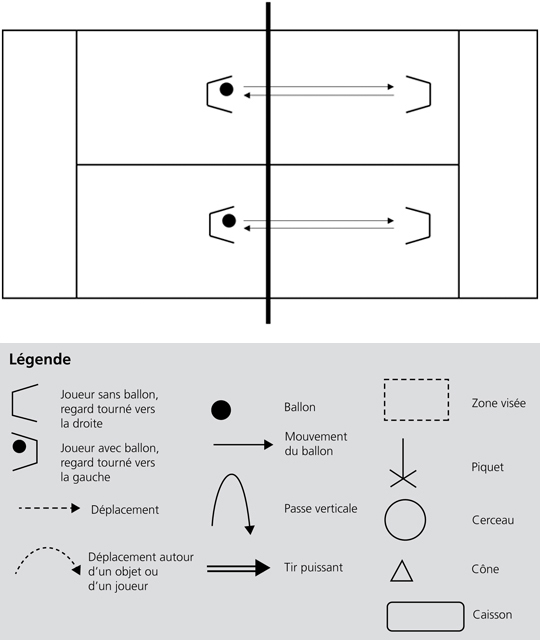 Légende

Joueur sans ballon, regard tourné vers la droite

Joueur avec ballon, regard tourné vers la gauche

Déplacement

Déplacement autour d'un objet ou d'un joueur

Ballon

Mouvement du ballon

Passe verticale

Tir puissant

Zone visée

Piquet

Cerceau

Cône

Caisson