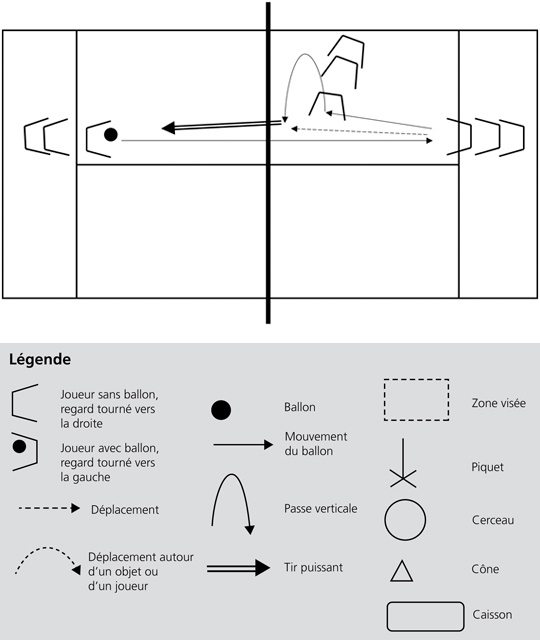 Légende

Joueur sans ballon, regard tourné vers la droite

Joueur avec ballon, regard tourné vers la gauche

Déplacement

Déplacement autour d'un objet ou d'un joueur

Ballon

Mouvement du ballon

Passe verticale

Tir puissant

Zone visée

Piquet

Cerceau

Cône

Caisson