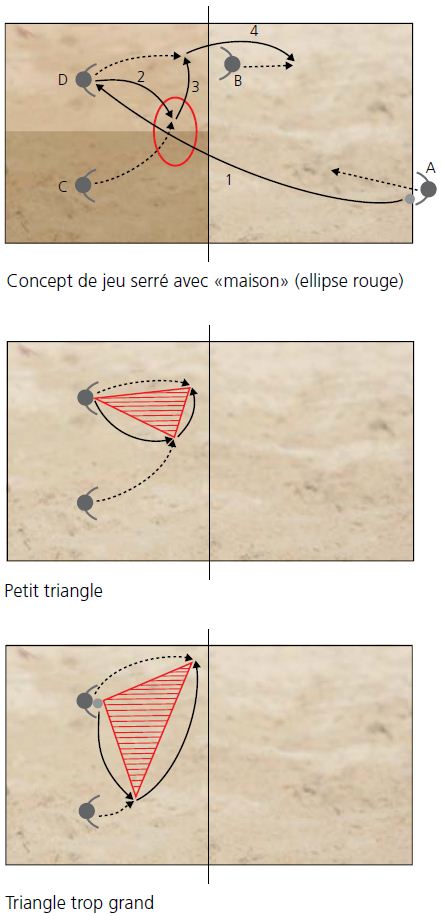 4
D
2
3
B
C
1
A

Concept de jeu serré avec «maison» (ellipse rouge)

Petit triangle

Triangle trop grand