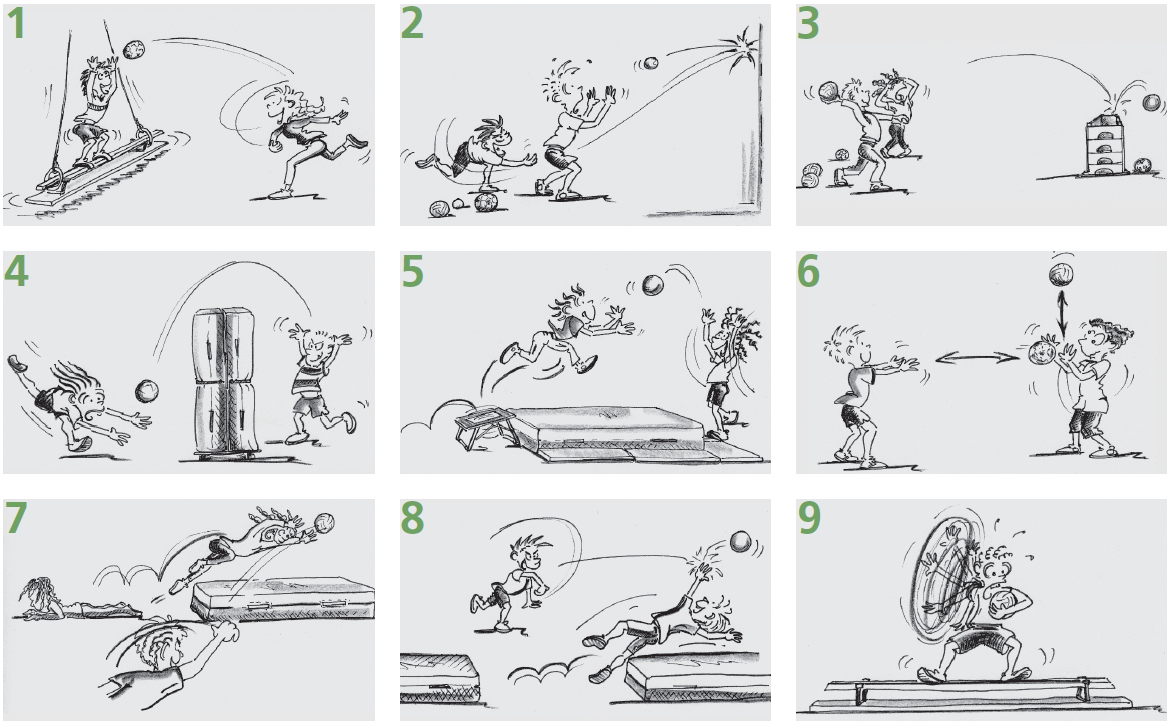 1

2

3

4

5

6

7

8

9