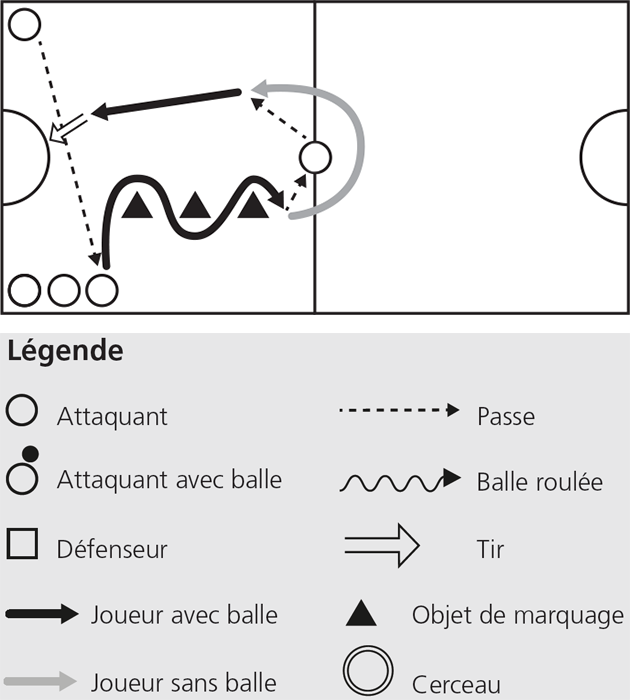 Légende

Attaquant

Attaquant avec balle

Défenseur

Joueur avec balle

Joueur sans balle

Passe

Balle roulée

Tir

Objet de marquage

Cerceau