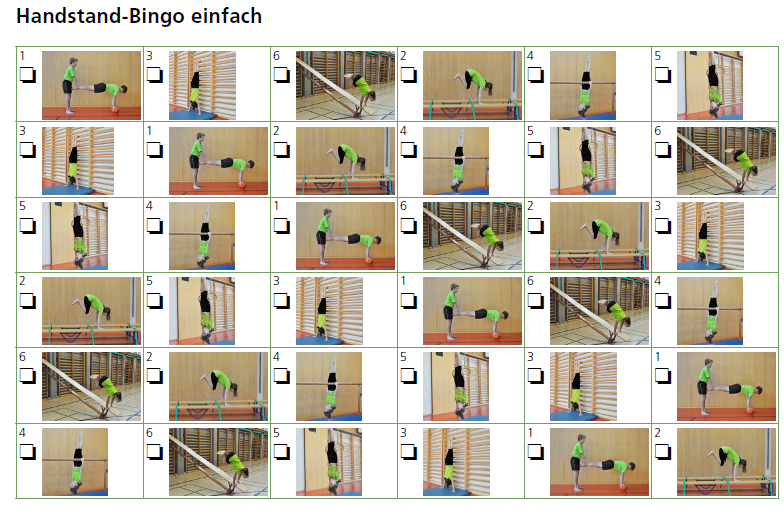 Handstand-Bingo einfach

| | | | | | |
|---|---|---|---|---|---|
| 1 ❏ | 3 ❏ | 6 ❏ | 2 ❏ | 4 ❏ | 5 ❏ |
| 3 ❏ | 1 ❏ | 2 ❏ | 4 ❏ | 5 ❏ | 6 ❏ |
| 5 ❏ | 4 ❏ | 1 ❏ | 6 ❏ | 2 ❏ | 3 ❏ |
| 2 ❏ | 5 ❏ | 3 ❏ | 1 ❏ | 6 ❏ | 4 ❏ |
| 6 ❏ | 2 ❏ | 4 ❏ | 5 ❏ | 3 ❏ | 1 ❏ |
| 4 ❏ | 6 ❏ | 5 ❏ | 3 ❏ | 1 ❏ | 2 ❏ |